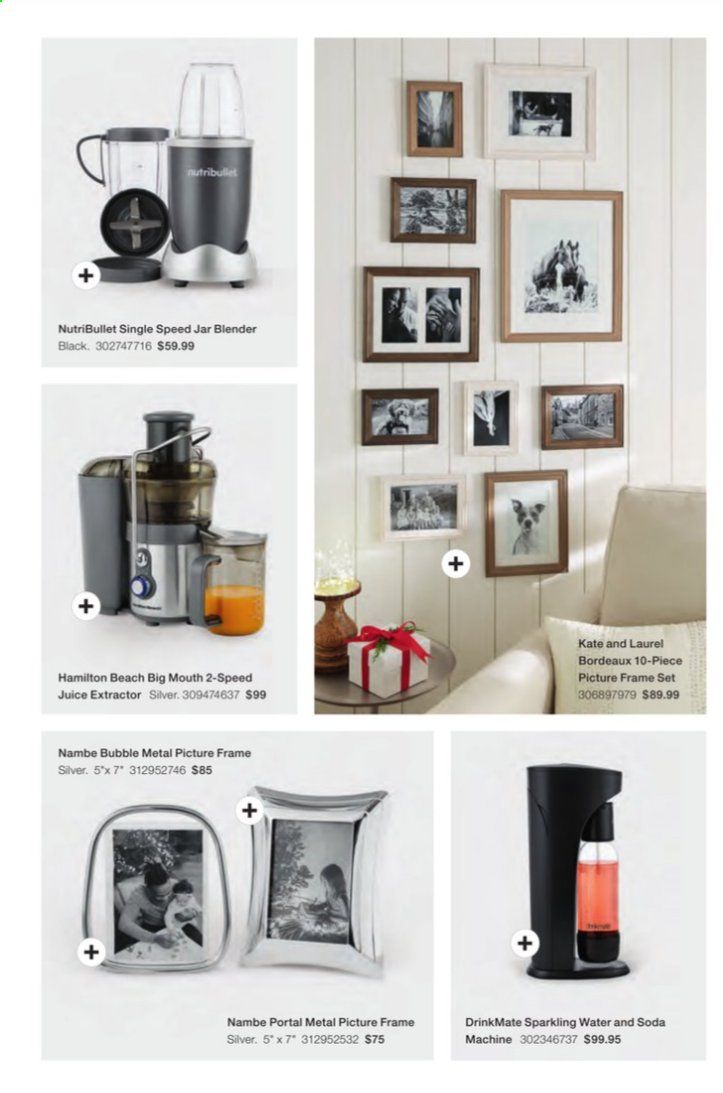 nutribullet

+

NutriBullet Single Speed Jar Blender
Black. 302747716 $59.99

+

Hamilton Beach Big Mouth 2-Speed Juice Extractor Silver. 309474637 $99

+

Kate and Laurel Bordeaux 10-Piece Picture Frame Set
306897979 $89.99

Nambe Bubble Metal Picture Frame
Silver. 5"x 7" 312952746 $85

+

+

Nambe Portal Metal Picture Frame
Silver. 5" x 7" 312952532 $75

+

DrinkMate Sparkling Water and Soda Machine 302346737 $99.95