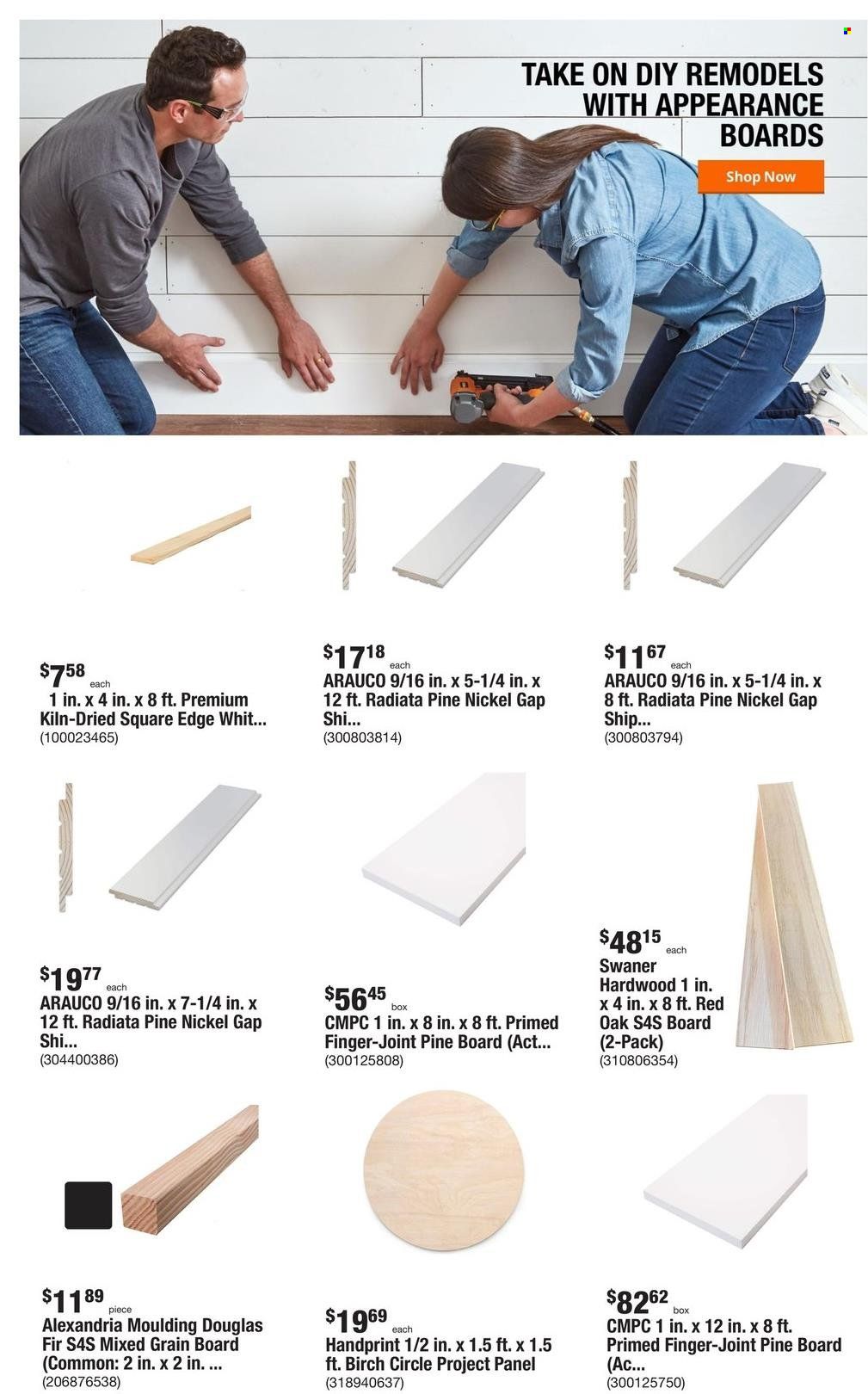 TAKE ON DIY REMODELS WITH APPEARANCE BOARDS

Shop Now

$7^{58}$ each
1 in. x 4 in. x 8 ft. Premium Kiln-Dried Square Edge Whit...
(100023465)

$17^{18}$ each
ARAUCO 9/16 in. x 5-1/4 in. x 12 ft. Radiata Pine Nickel Gap Shi...
(300803814)

$11^{67}$ each
ARAUCO 9/16 in. x 5-1/4 in. x 8 ft. Radiata Pine Nickel Gap Ship...
(300803794)

$19^{77}$ each
ARAUCO 9/16 in. x 7-1/4 in. x 12 ft. Radiata Pine Nickel Gap Shi...
(304400386)

$56^{45}$ box
CMPC 1 in. x 8 in. x 8 ft. Primed Finger-Joint Pine Board (Act...
(300125808)

$48^{15}$ each
Swaner Hardwood 1 in. x 4 in. x 8 ft. Red Oak S4S Board (2-Pack)
(310806354)

$11^{89}$ piece
Alexandria Moulding Douglas Fir S4S Mixed Grain Board (Common: 2 in. x 2 in. ...
(206876538)

$19^{69}$ each
Handprint 1/2 in. x 1.5 ft. x 1.5 ft. Birch Circle Project Panel
(318940637)

$82^{62}$ box
CMPC 1 in. x 12 in. x 8 ft. Primed Finger-Joint Pine Board (Ac...
(300125750)