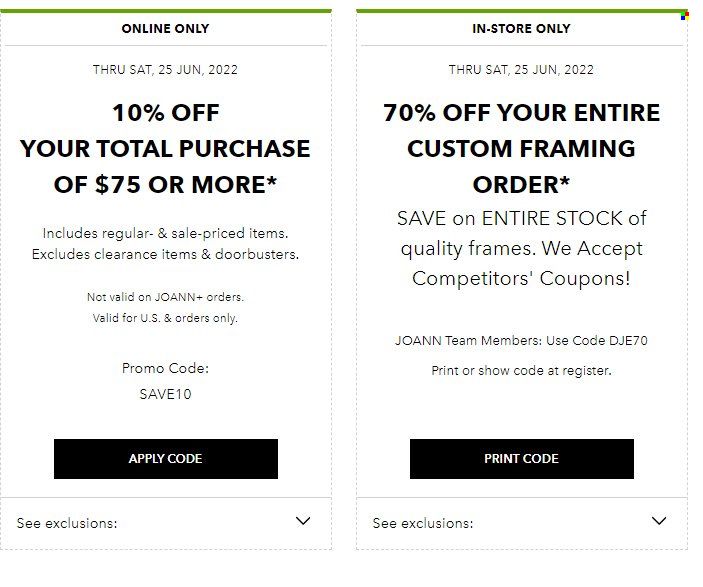 ONLINE ONLY

THRU SAT, 25 JUN, 2022

10% OFF
YOUR TOTAL PURCHASE
OF \$75 OR MORE*

Includes regular- & sale-priced items. Excludes clearance items & doorbusters.

Not valid on JOANN+ orders.
Valid for U.S. & orders only.

Promo Code:
SAVE10

APPLY CODE

See exclusions:

IN-STORE ONLY

THRU SAT, 25 JUN, 2022

70% OFF YOUR ENTIRE CUSTOM FRAMING ORDER*

SAVE on ENTIRE STOCK of quality frames. We Accept Competitors' Coupons!

JOANN Team Members: Use Code DJE70

Print or show code at register.

PRINT CODE

See exclusions: