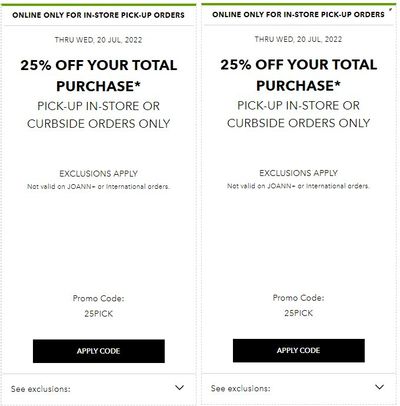 ONLINE ONLY FOR IN-STORE PICK-UP ORDERS

THRU WED, 20 JUL, 2022

25% OFF YOUR TOTAL PURCHASE*

PICK-UP IN-STORE OR CURBSIDE ORDERS ONLY

EXCLUSIONS APPLY

Not valid on JOANN+ or International orders.

Promo Code:

25PICK

APPLY CODE

See exclusions:

ONLINE ONLY FOR IN-STORE PICK-UP ORDERS

THRU WED, 20 JUL, 2022

25% OFF YOUR TOTAL PURCHASE*

PICK-UP IN-STORE OR CURBSIDE ORDERS ONLY

EXCLUSIONS APPLY

Not valid on JOANN+ or International orders.

Promo Code:

25PICK

APPLY CODE

See exclusions: