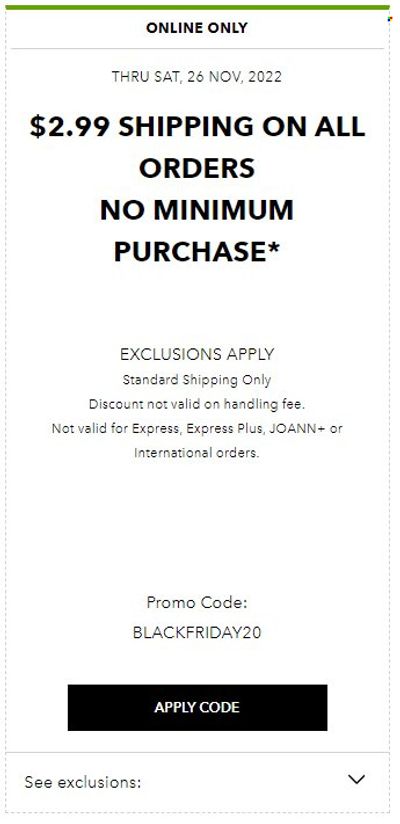 ONLINE ONLY

THRU SAT, 26 NOV, 2022

$2.99 SHIPPING ON ALL ORDERS
NO MINIMUM PURCHASE*

EXCLUSIONS APPLY
Standard Shipping Only
Discount not valid on handling fee.
Not valid for Express, Express Plus, JOANN+ or International orders.

Promo Code:
BLACKFRIDAY20

APPLY CODE

See exclusions: